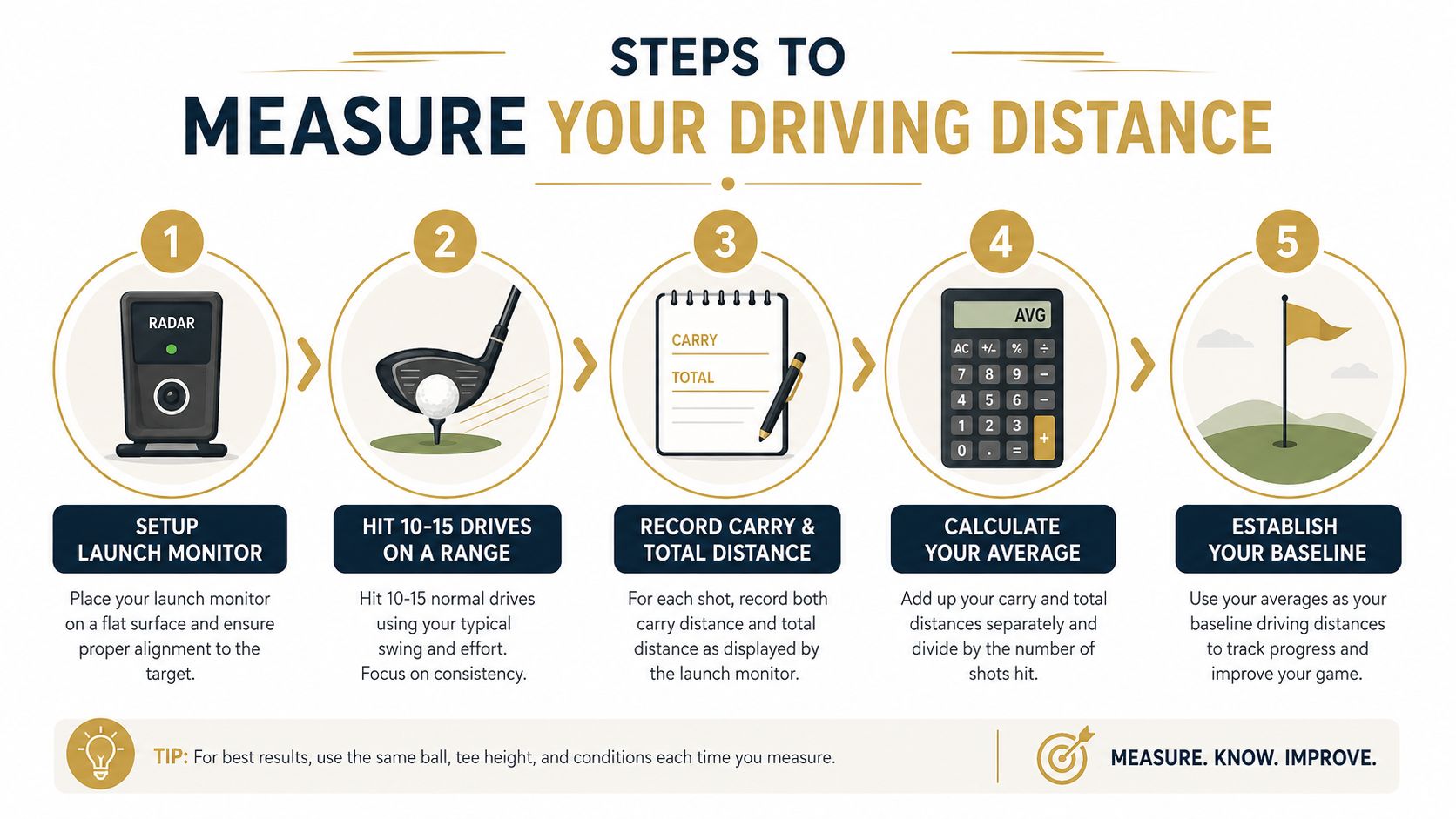 STEPS TO
MEASURE YOUR DRIVING DISTANCE

1
RADAR
SETUP LAUNCH MONITOR
Place your launch monitor on a flat surface and ensure proper alignment to the target.

2
HIT 10-15 DRIVES ON A RANGE
Hit 10-15 normal drives using your typical swing and effort. Focus on consistency.

3
CARRY
TOTAL
RECORD CARRY & TOTAL DISTANCE
For each shot, record both carry distance and total distance as displayed by the launch monitor.

4
AVG
AC +/- % ÷
7 8 9 −
4 5 6 −
1 2 3 +
0 . =
CALCULATE YOUR AVERAGE
Add up your carry and total distances separately and divide by the number of shots hit.

5
ESTABLISH YOUR BASELINE
Use your averages as your baseline driving distances to track progress and improve your game.

TIP: For best results, use the same ball, tee height, and conditions each time you measure.

MEASURE. KNOW. IMPROVE.